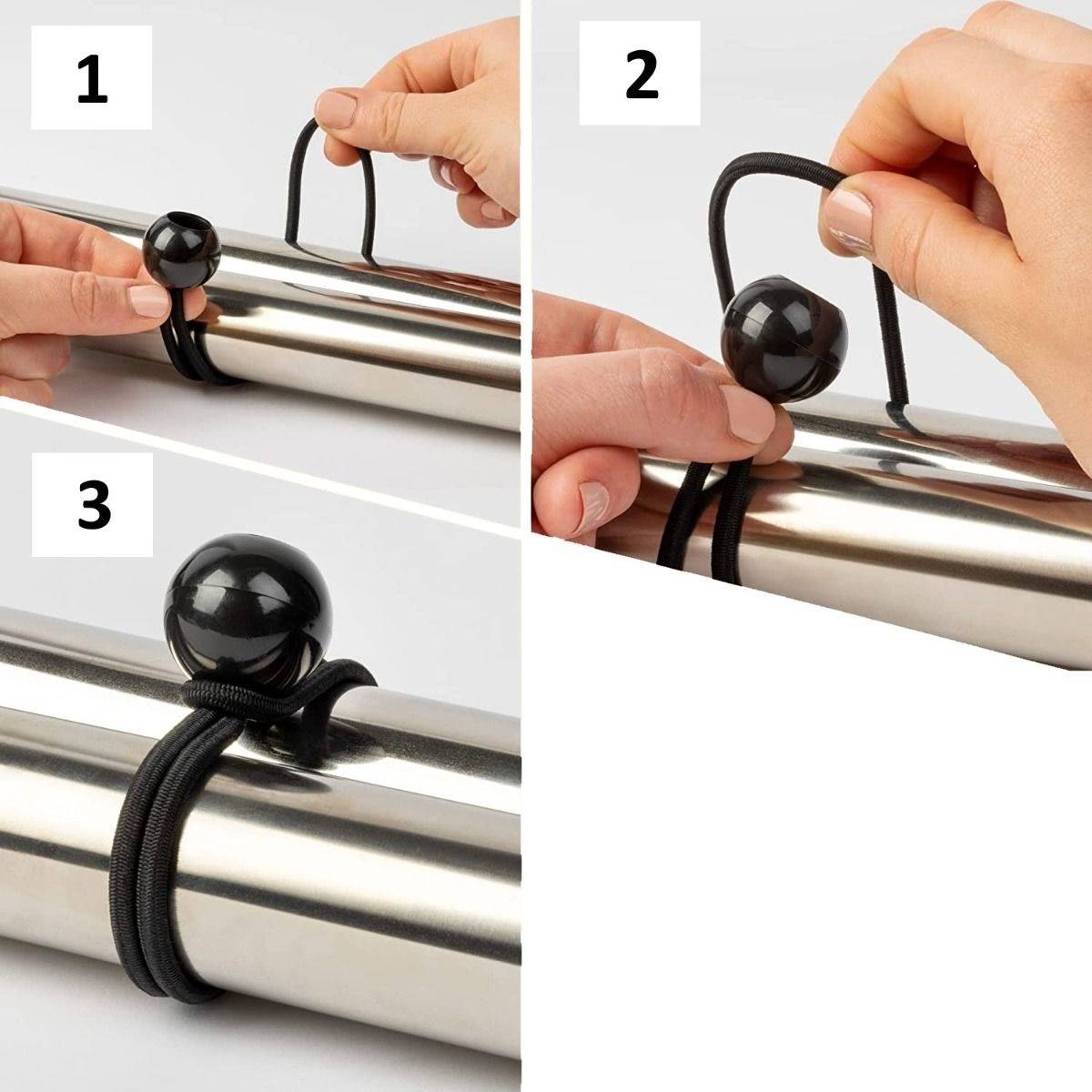 1

2

3